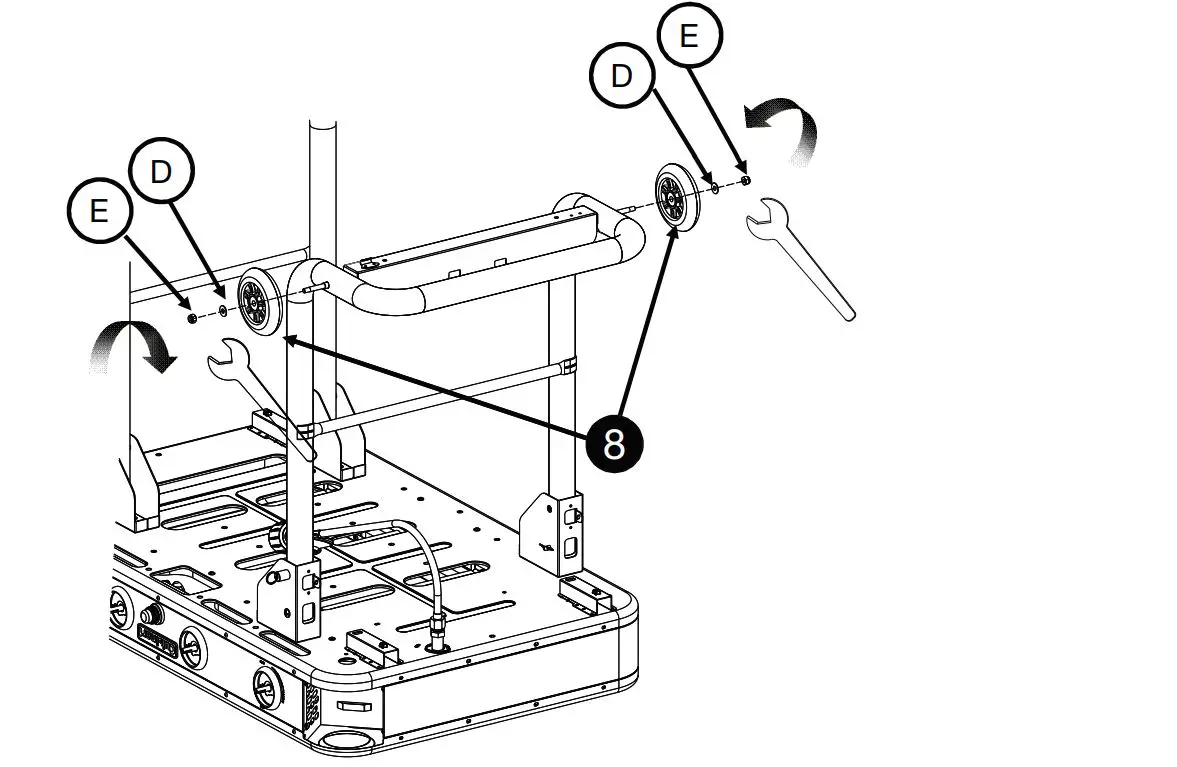 E
D
D
E
8