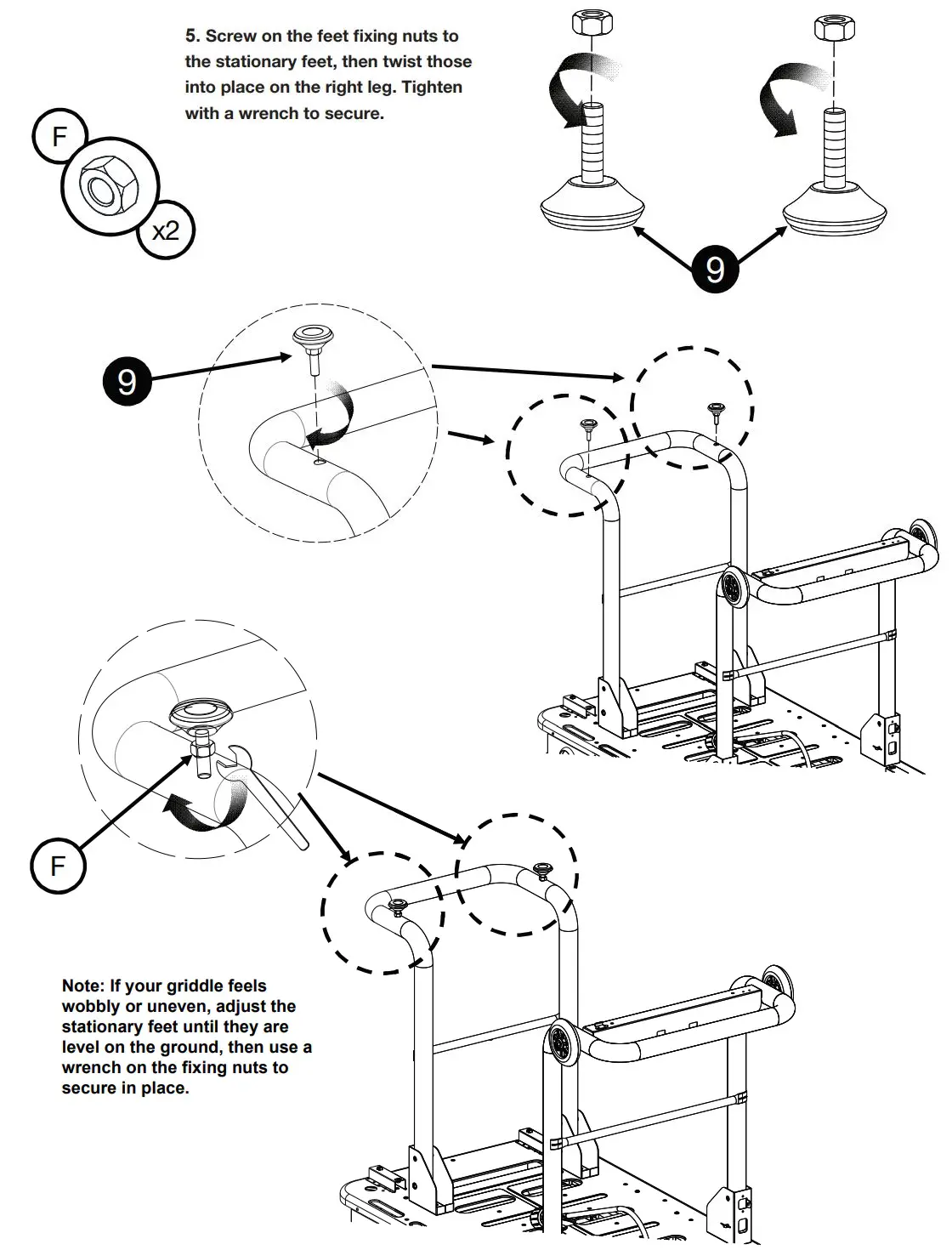 5. Screw on the feet fixing nuts to the stationary feet, then twist those into place on the right leg. Tighten with a wrench to secure.

F

x2

9

9

F

Note: If your griddle feels wobbly or uneven, adjust the stationary feet until they are level on the ground, then use a wrench on the fixing nuts to secure in place.