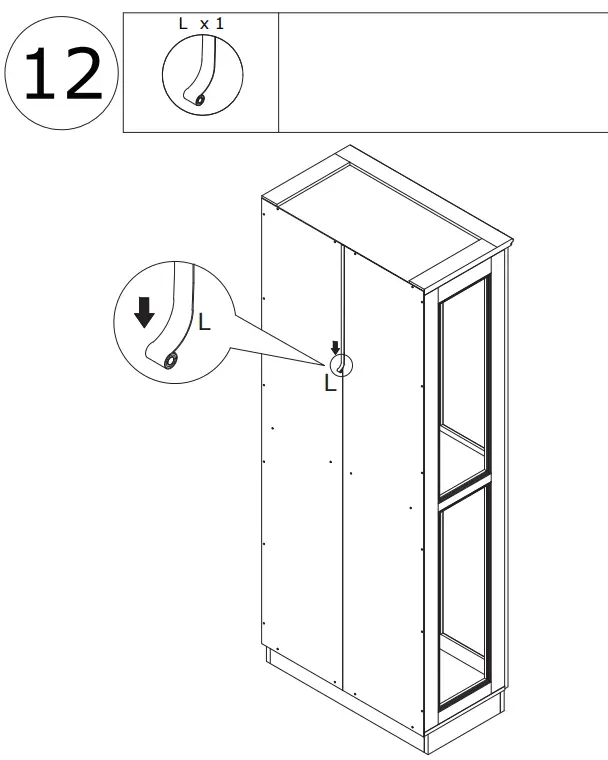 12

L x 1

L

L