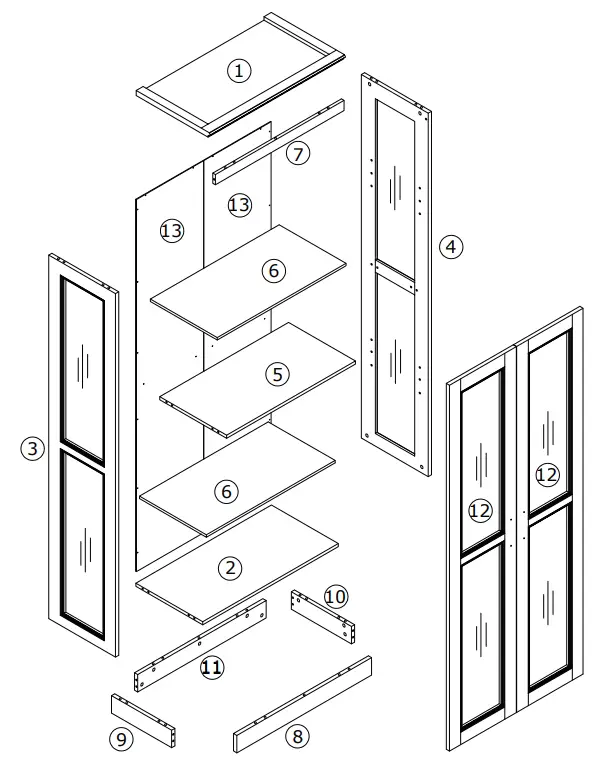 1
7
13
13
4
6
5
3
6
12
12
2
10
11
9
8