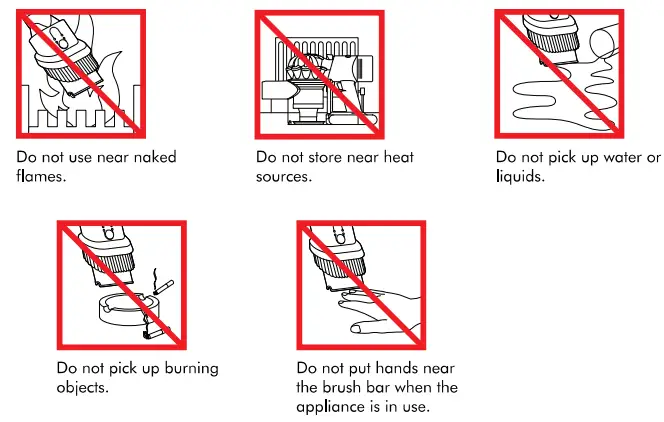 Do not use near naked flames.

Do not store near heat sources.

Do not pick up water or liquids.

Do not pick up burning objects.

Do not put hands near the brush bar when the appliance is in use.