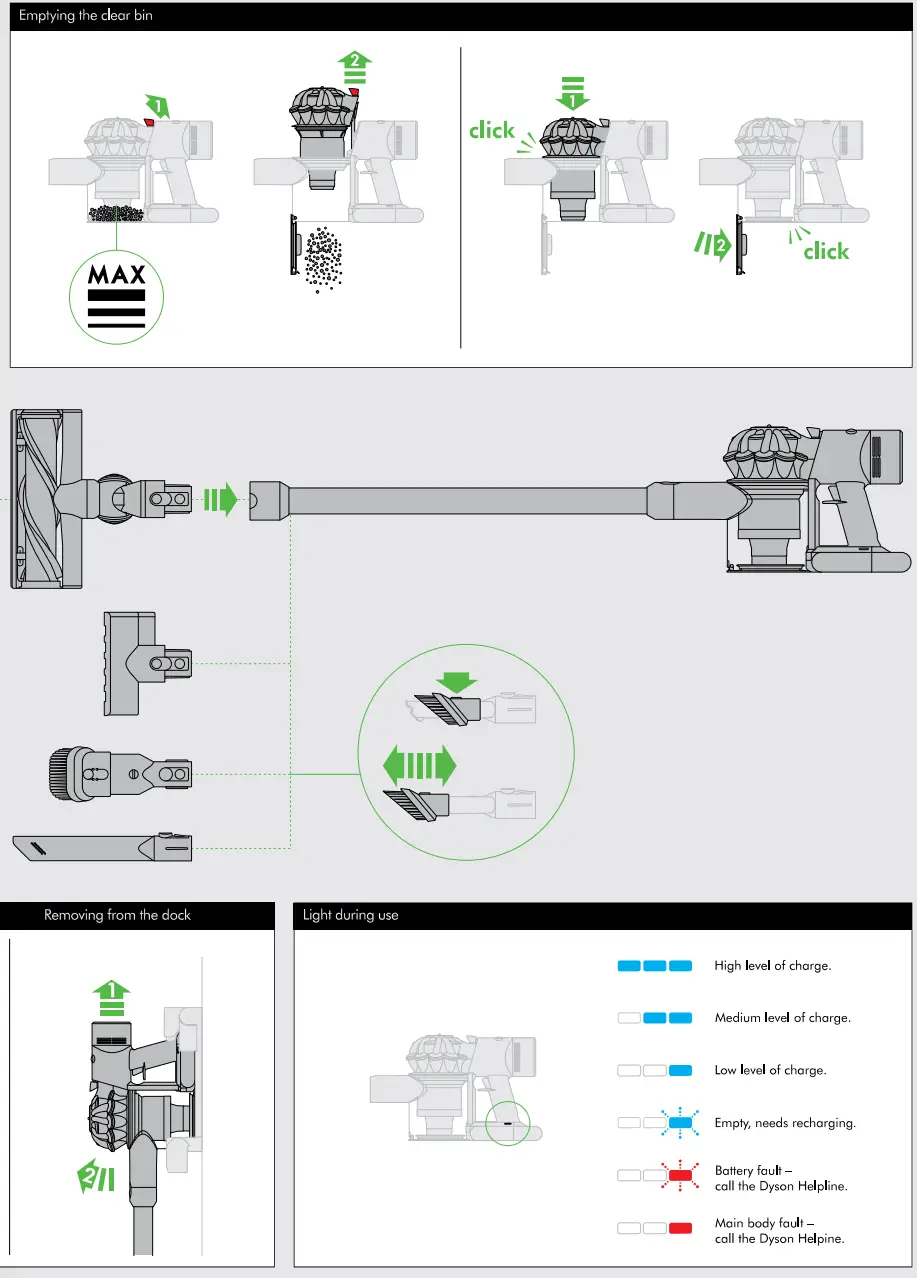 Emptying the clear bin

1

MAX

2

1

click

2

click

Removing from the dock

1

2

Light during use

High level of charge.

Medium level of charge.

Low level of charge.

Empty, needs recharging.

Battery fault – call the Dyson Helpline.

Main body fault – call the Dyson Helpine.