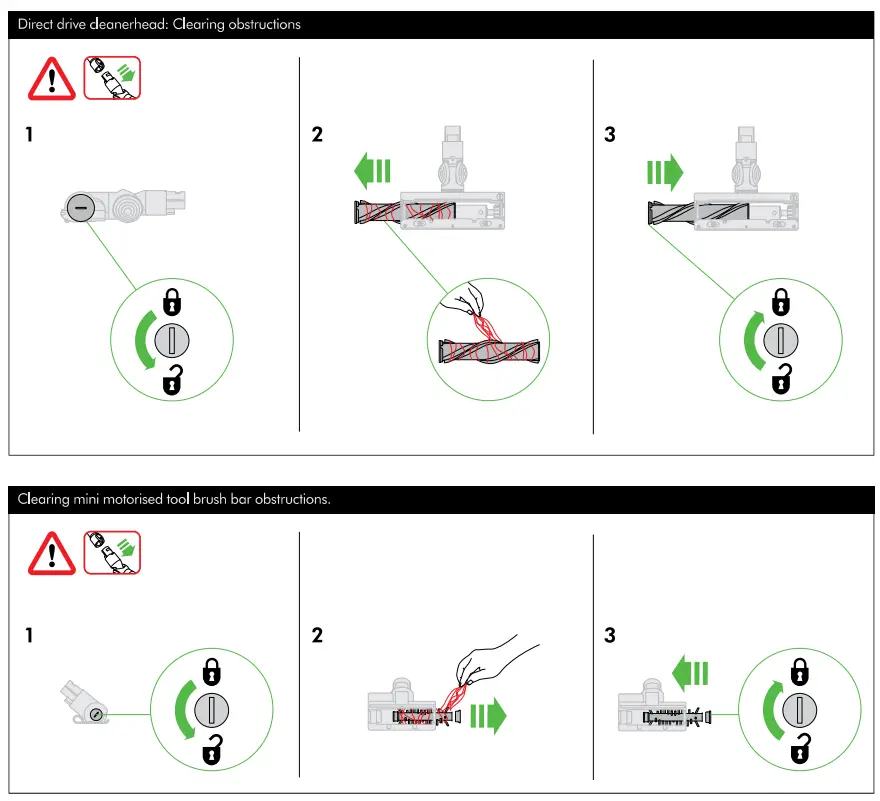 Direct drive cleanerhead: Clearing obstructions

1

2

3

Clearing mini motorised tool brush bar obstructions.

1

2

3