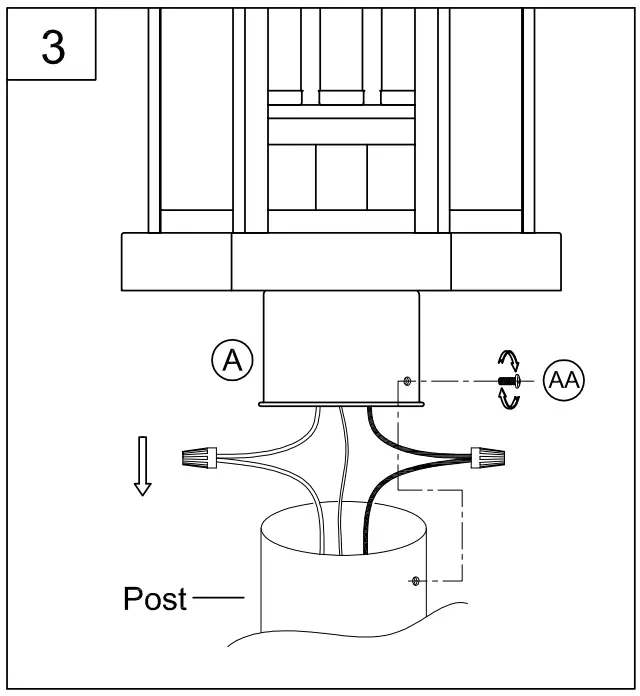 3

A

AA

Post