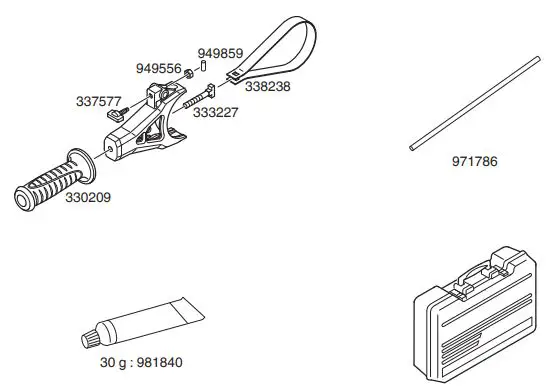 949859
949556
338238
337577
333227
330209
971786
30 g : 981840