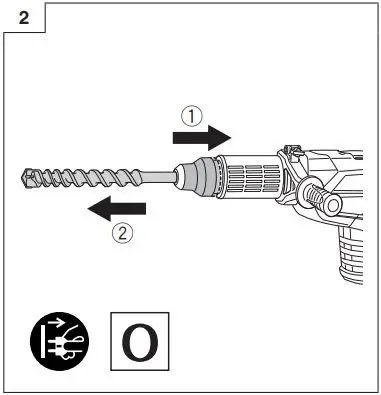 2

①

②

O