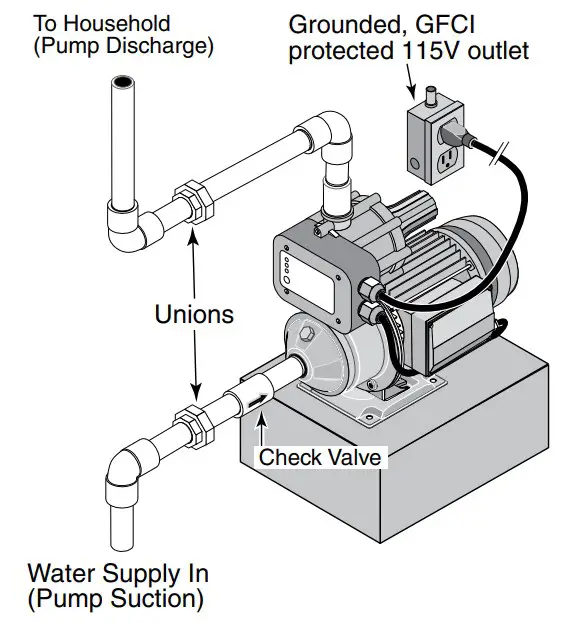 To Household
(Pump Discharge)

Grounded, GFCI
protected 115V outlet

Unions

Check Valve

Water Supply In
(Pump Suction)