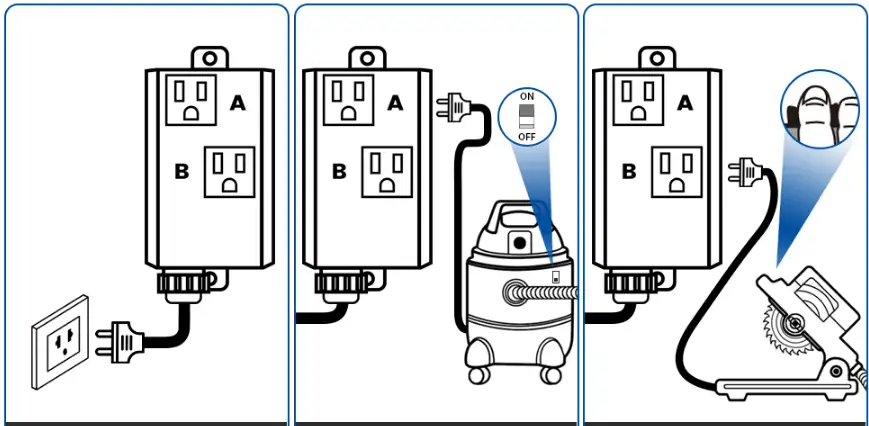 A
B
A
B
ON
OFF
A
B