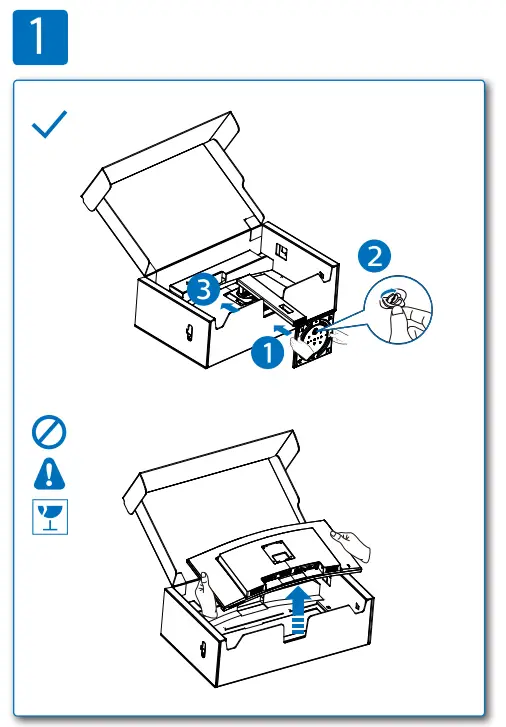 1

2

3

1