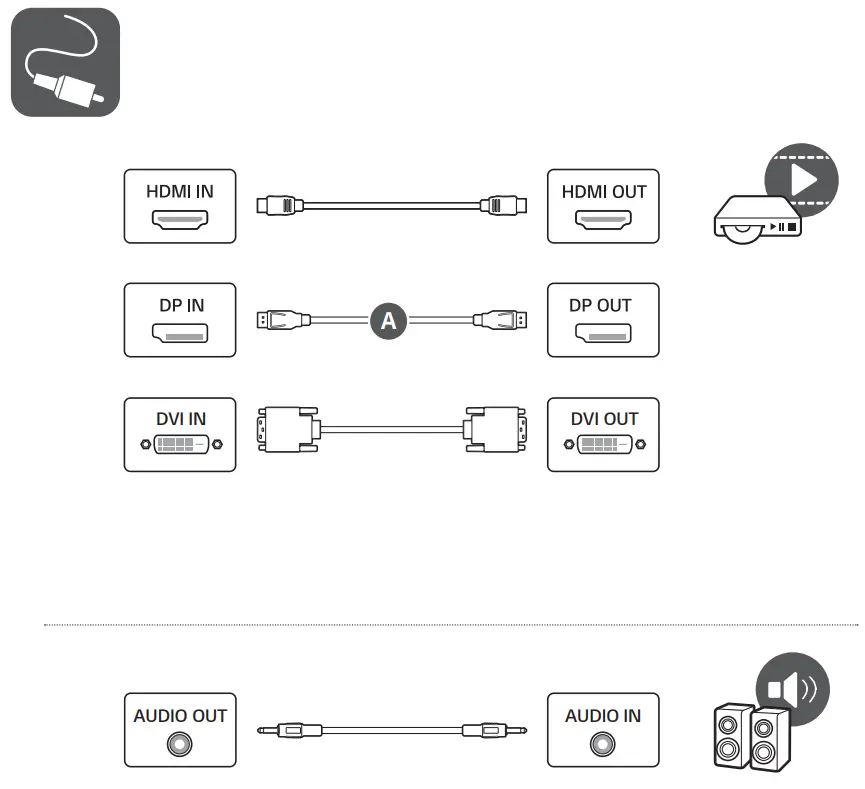 HDMI IN

HDMI OUT

DP IN

A

DP OUT

DVI IN

DVI OUT

AUDIO OUT

AUDIO IN