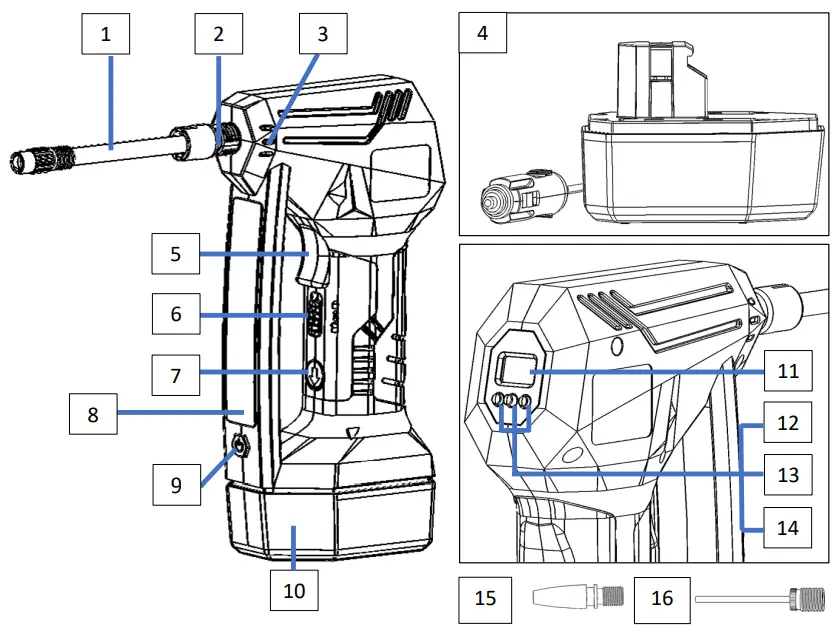 1
2
3
4
5
6
7
8
9
10
11
12
13
14
15
16