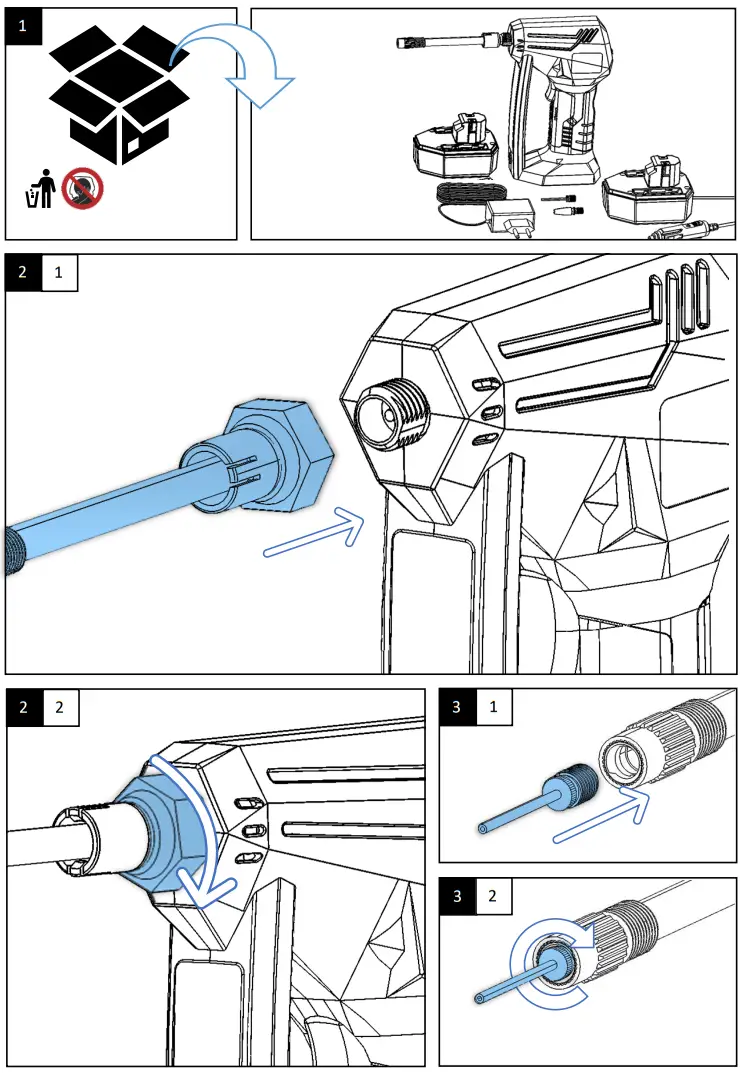 1

2 1

2 2

3 1

3 2