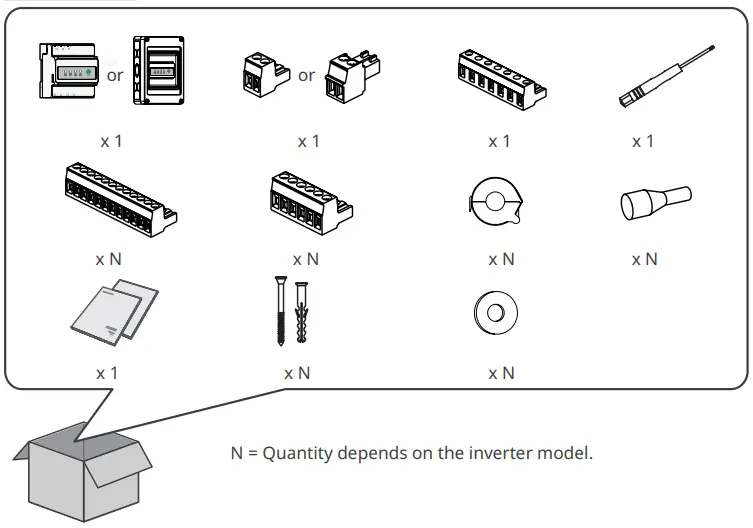 or

x 1

or

x 1

x 1

x 1

x N

x N

x N

x N

x 1

x N

x N

N = Quantity depends on the inverter model.