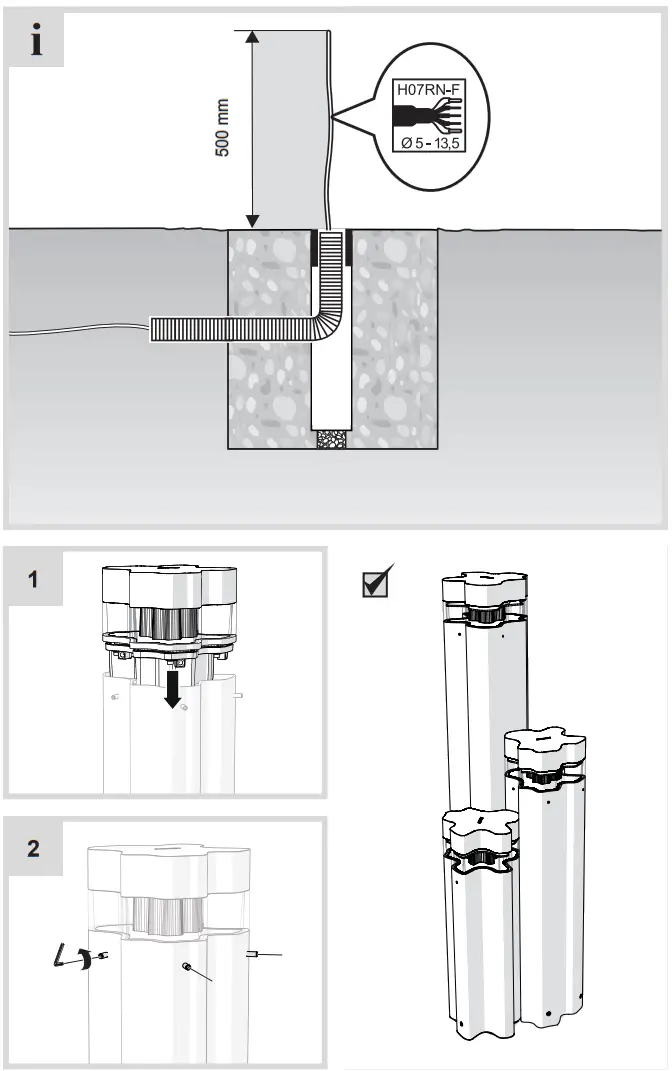 i

500 mm

H07RN-F

Ø 5 - 13,5

1

2