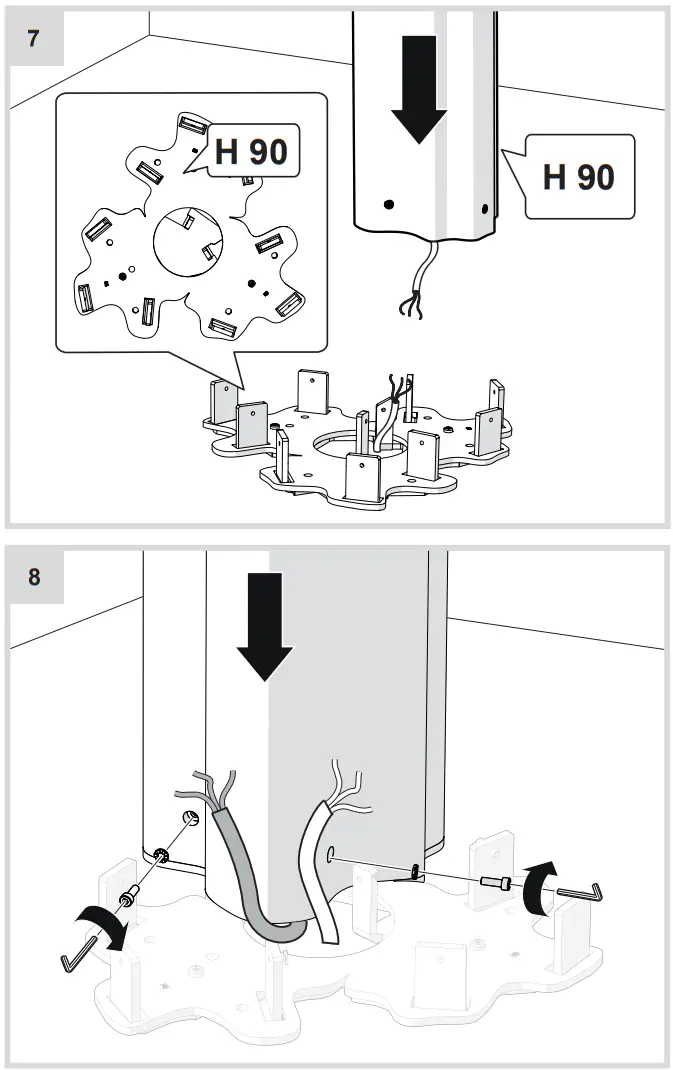 7

H 90

H 90

8