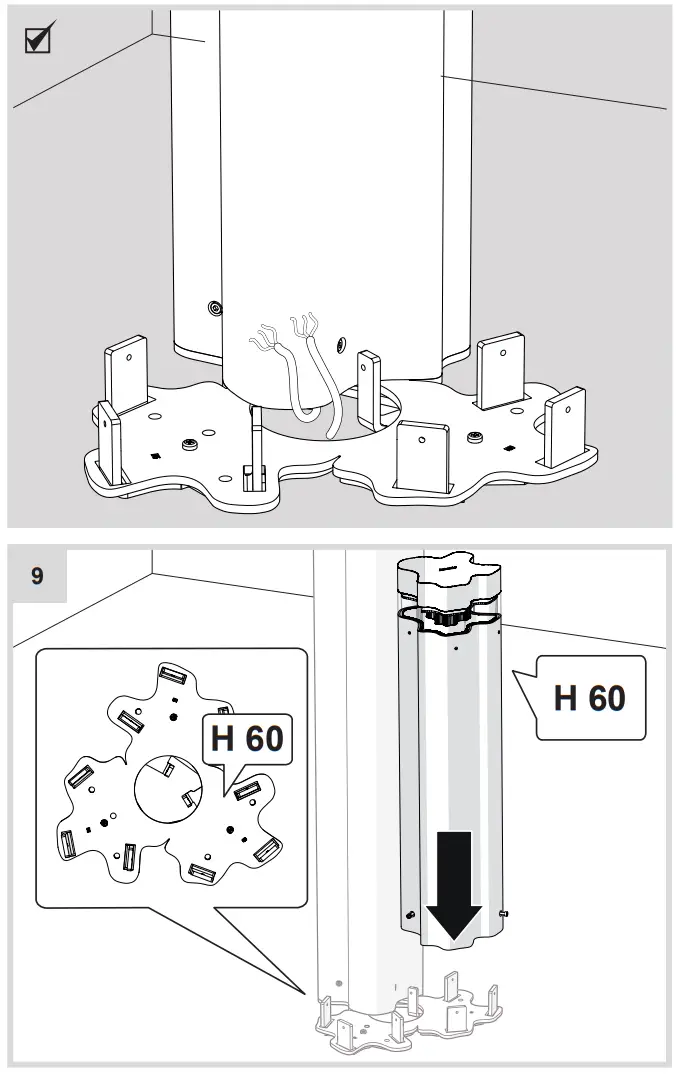 9

H 60

H 60