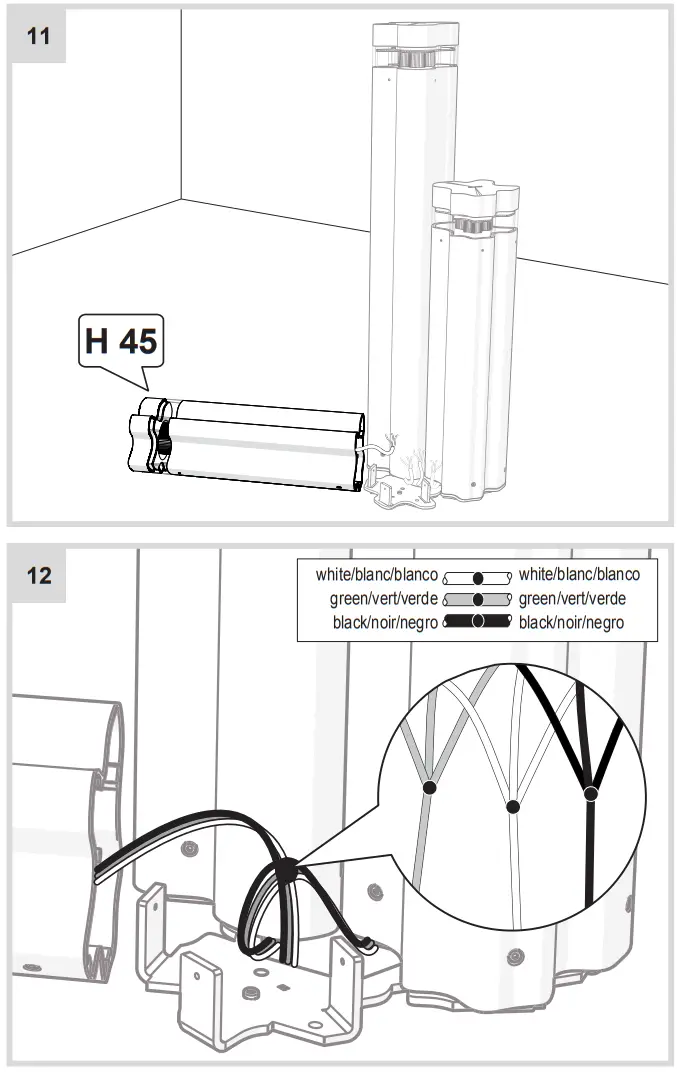 11

H 45

12

white/blanc/blanco white/blanc/blanco
green/vert/verde green/vert/verde
black/noir/negro black/noir/negro