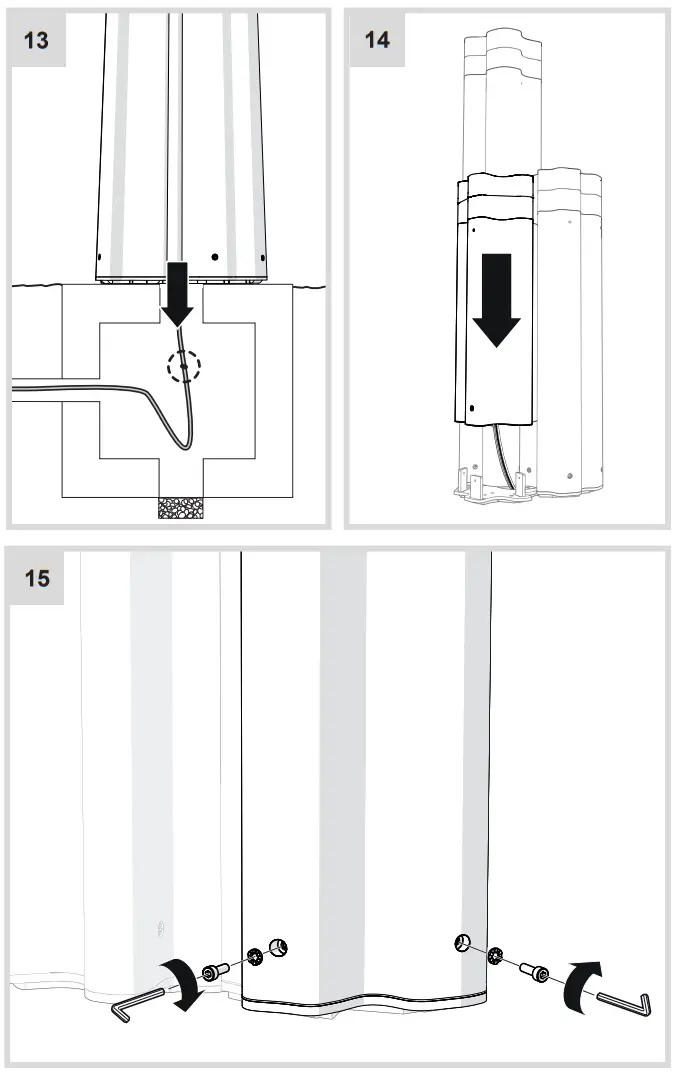 13

14

15