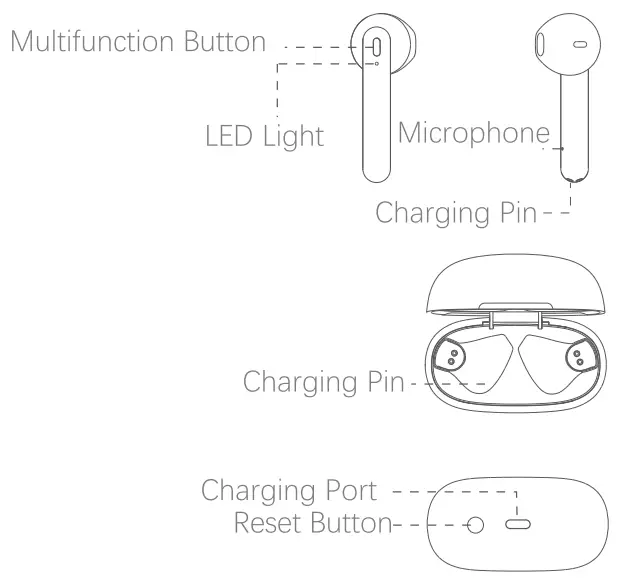 Multifunction Button
LED Light
Microphone
Charging Pin
Charging Pin
Charging Port
Reset Button