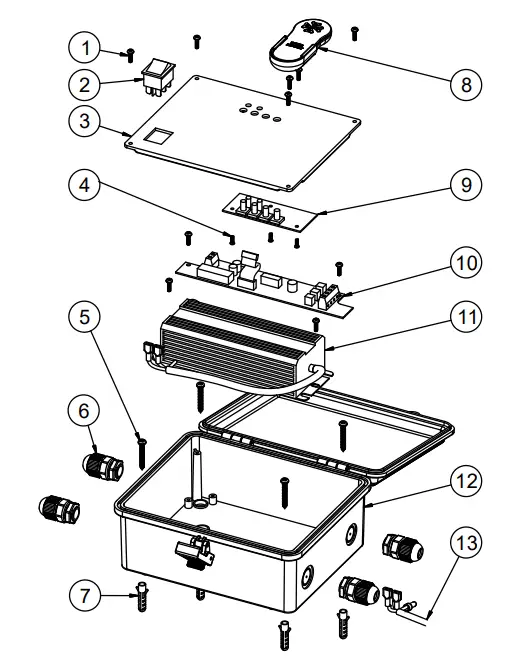 1
2
3
4
5
6
7
8
9
10
11
12
13