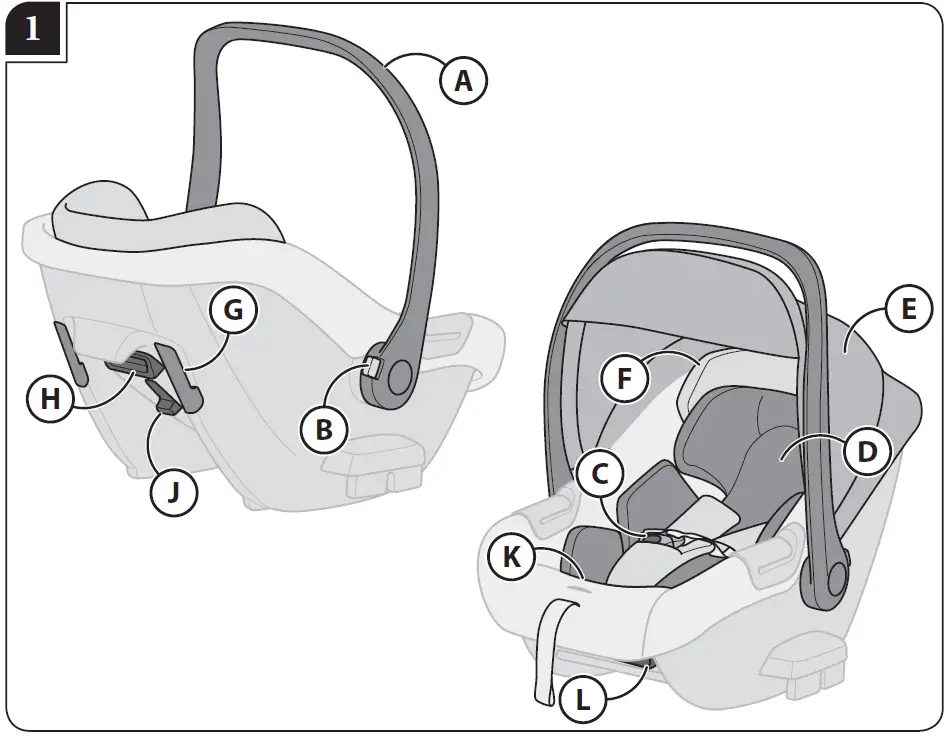 1

A

G

H

B

J

E

F

D

C

K

L