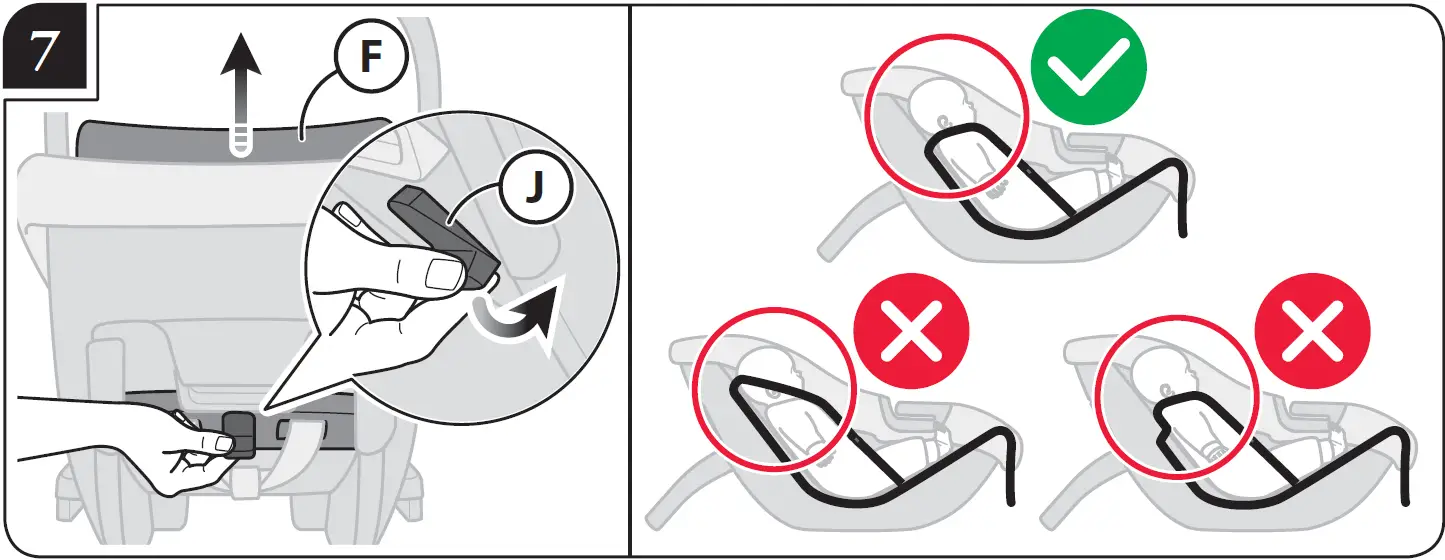 7

F

J