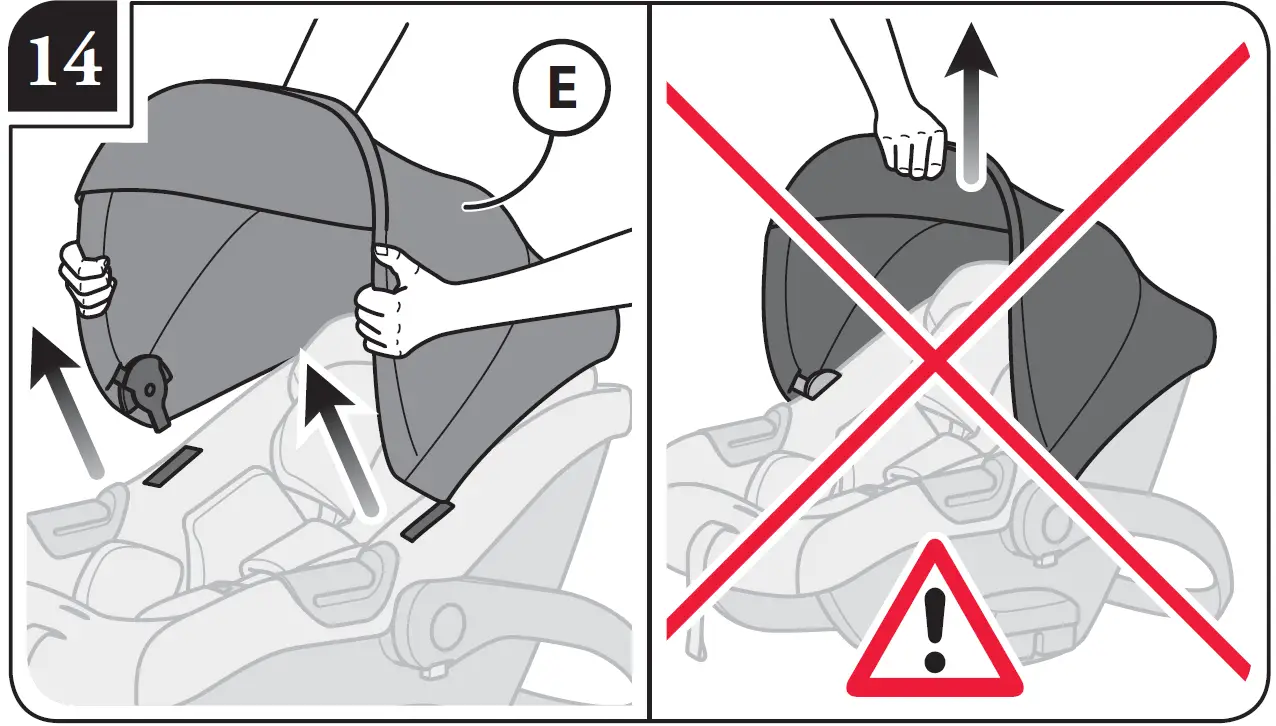 14

E

!