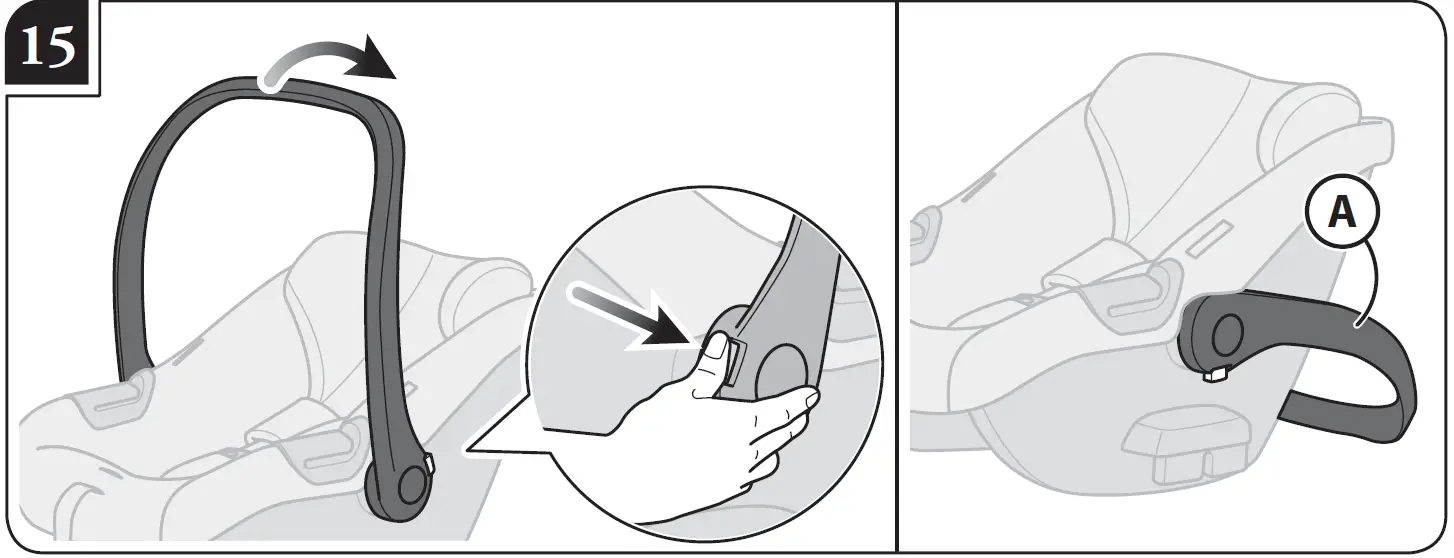 15

A