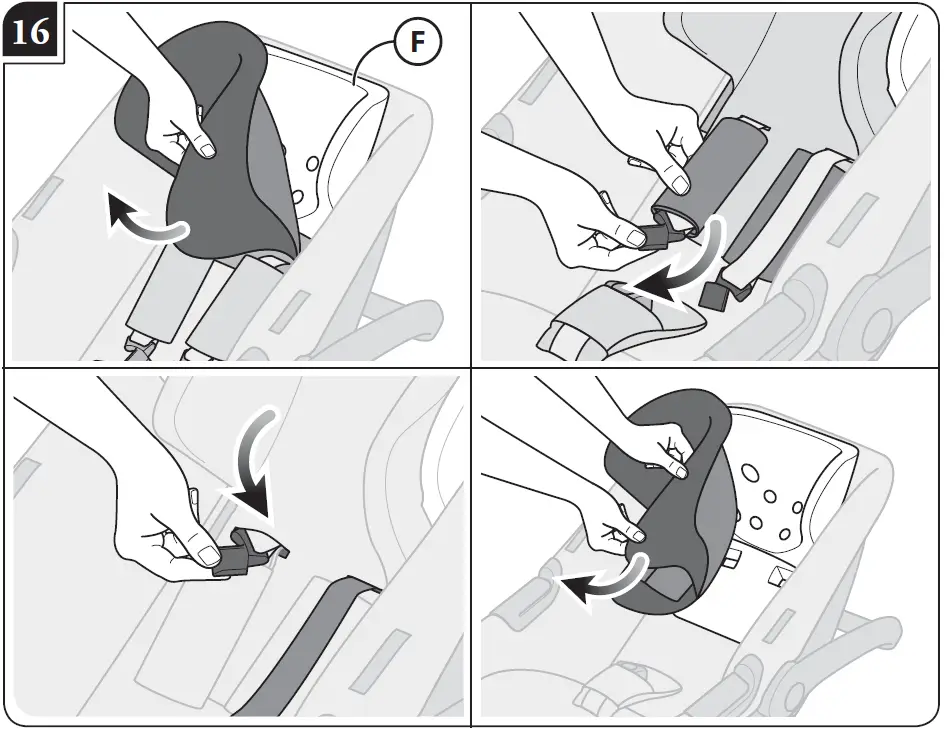 16

F