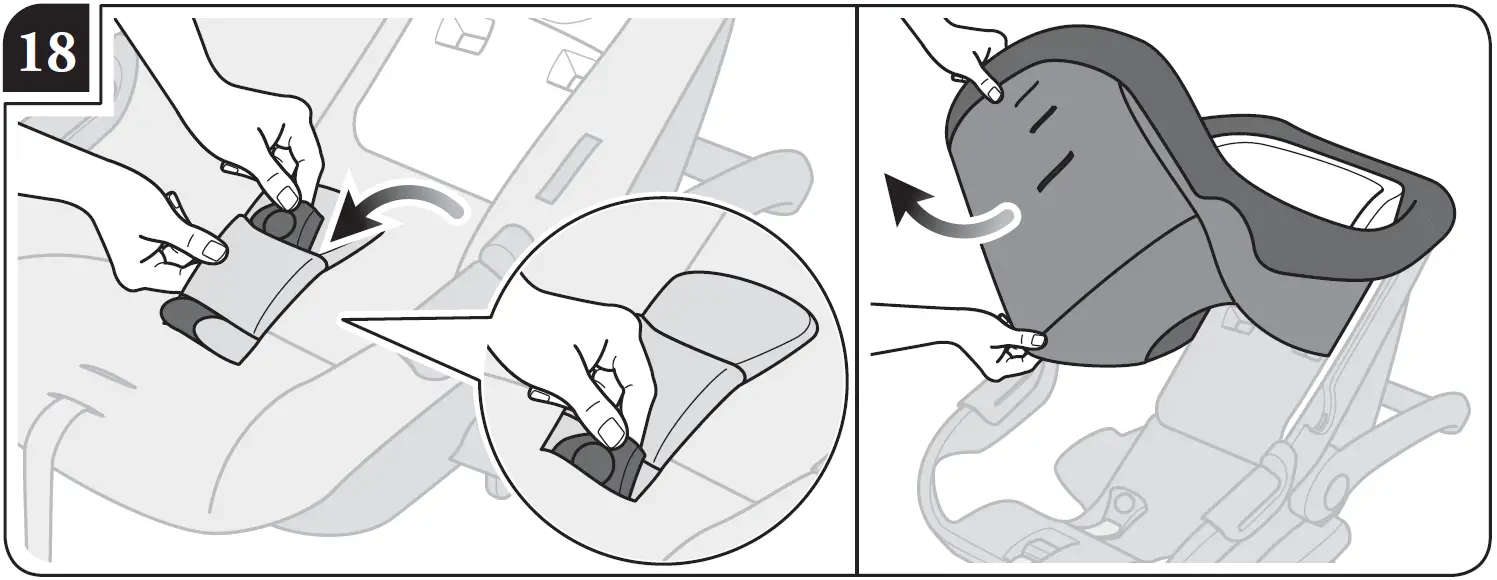 18