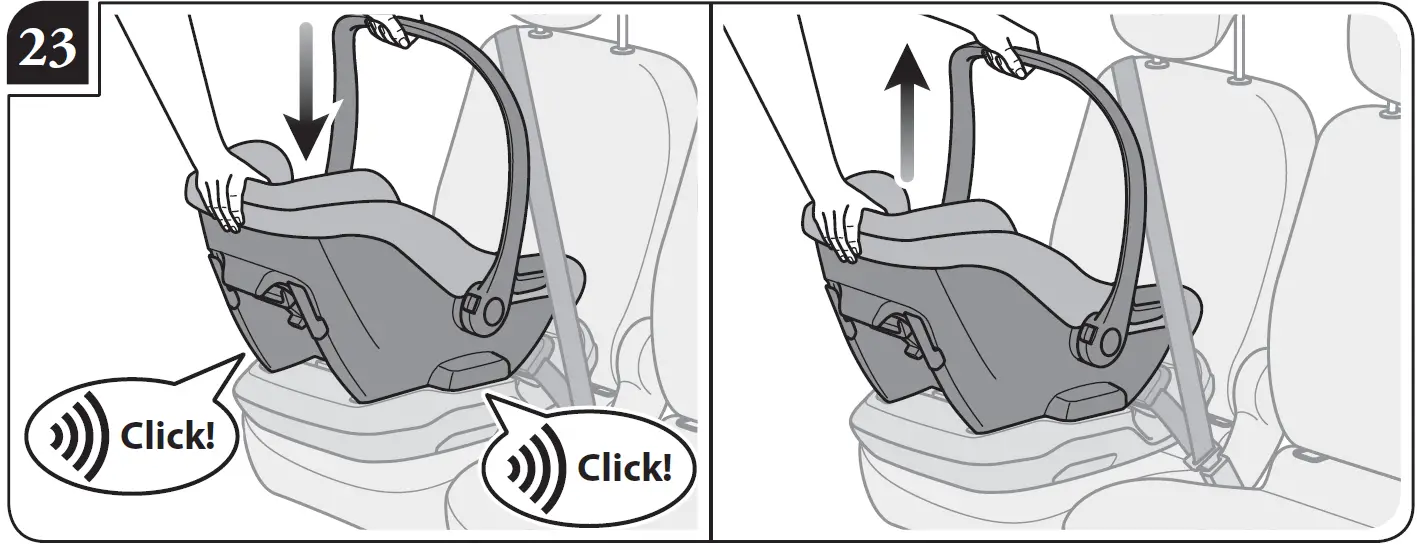 23

Click!

Click!