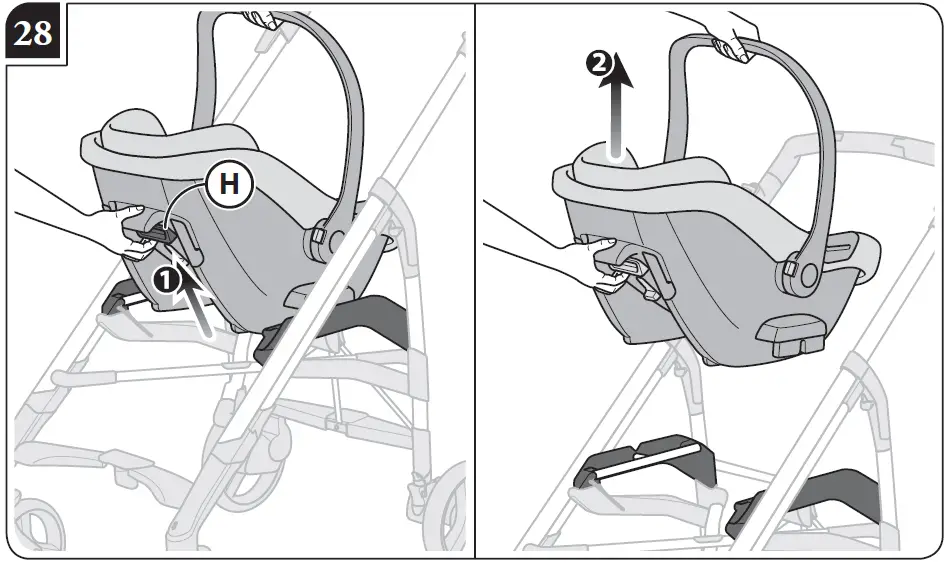 28
H
1
2