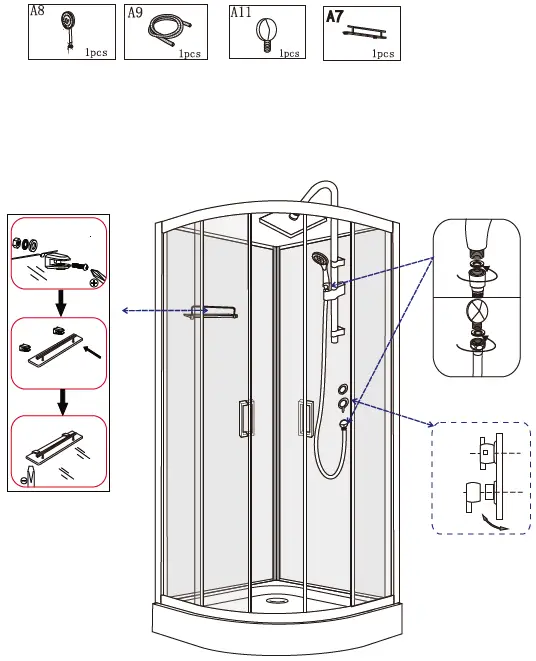 A8
1pcs

A9
1pcs

A11
1pcs

A7
1pcs