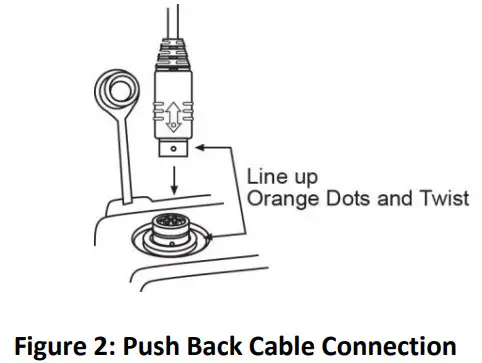 Line up
Orange Dots and Twist

Figure 2: Push Back Cable Connection