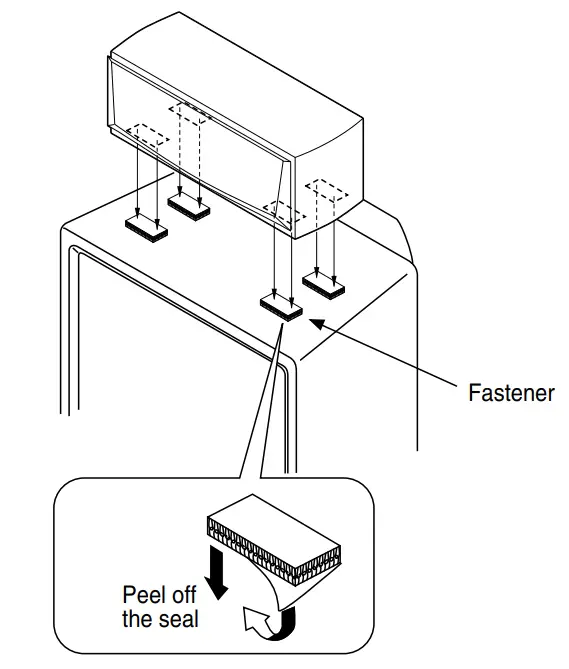 Fastener

Peel off the seal