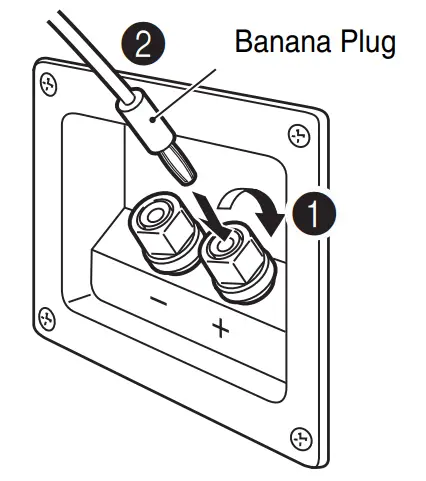 2
Banana Plug
1
−
+