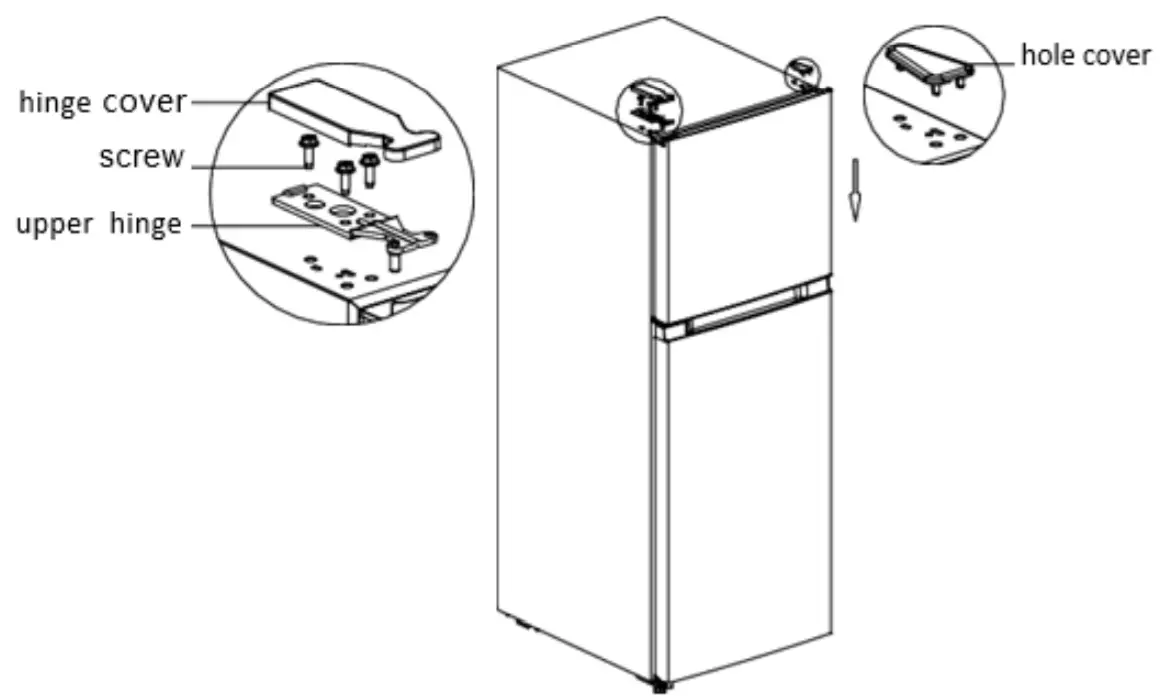 hinge cover
screw
upper hinge
hole cover