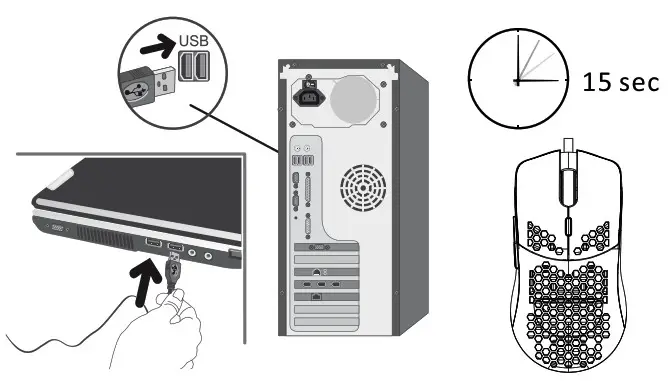 USB

15 sec