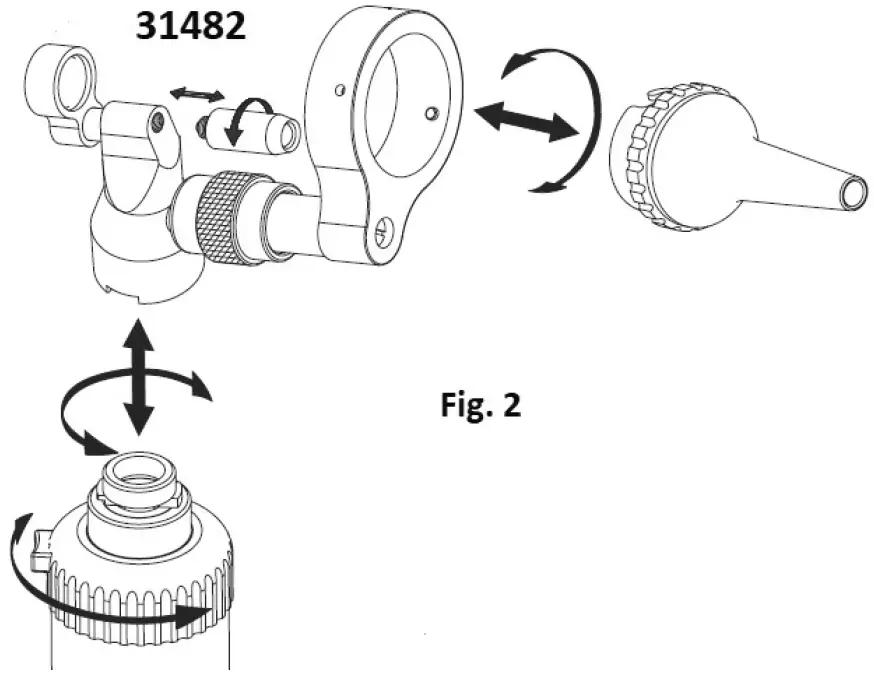 31482

Fig. 2