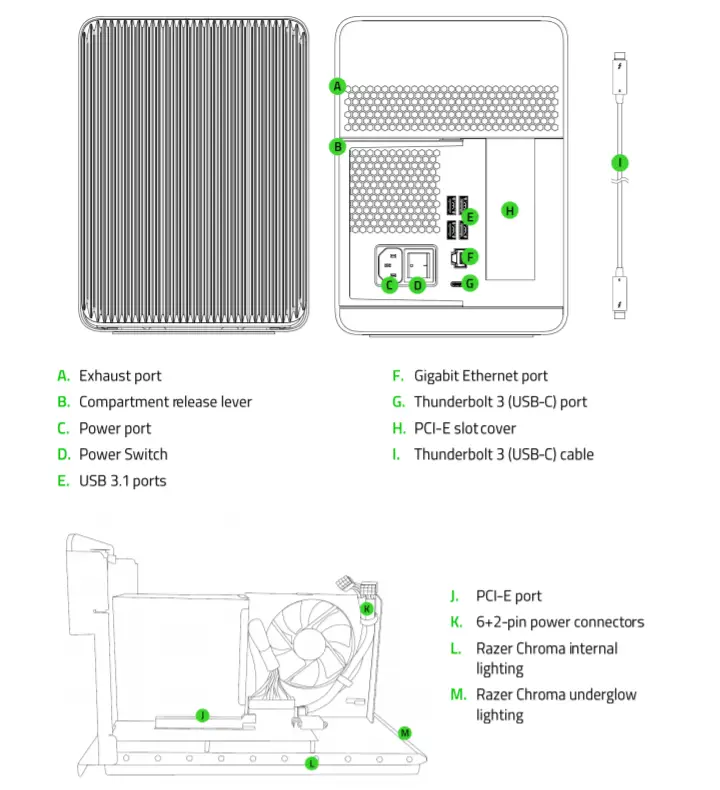 A
B
E
H
F
C
D
G
I

A. Exhaust port
B. Compartment release lever
C. Power port
D. Power Switch
E. USB 3.1 ports

F. Gigabit Ethernet port
G. Thunderbolt 3 (USB-C) port
H. PCI-E slot cover
I. Thunderbolt 3 (USB-C) cable

K
J
M
L

J. PCI-E port
K. 6+2-pin power connectors
L. Razer Chroma internal lighting
M. Razer Chroma underglow lighting