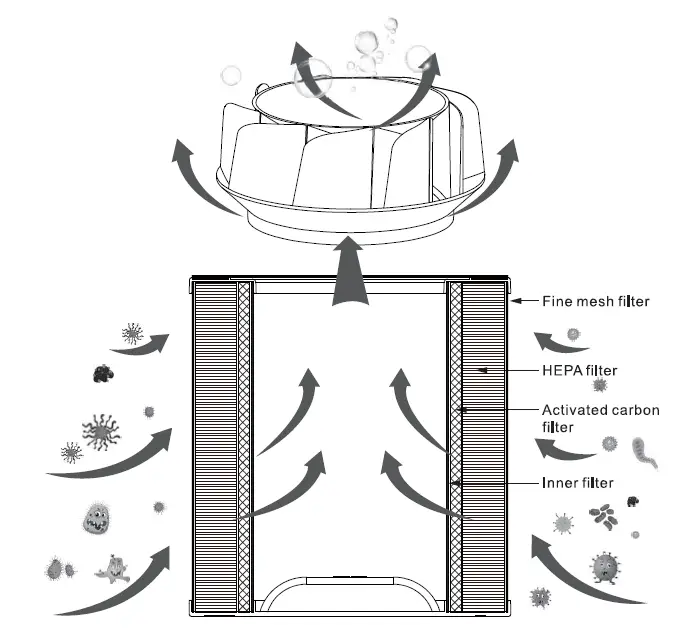 Fine mesh filter

HEPA filter

Activated carbon filter

Inner filter