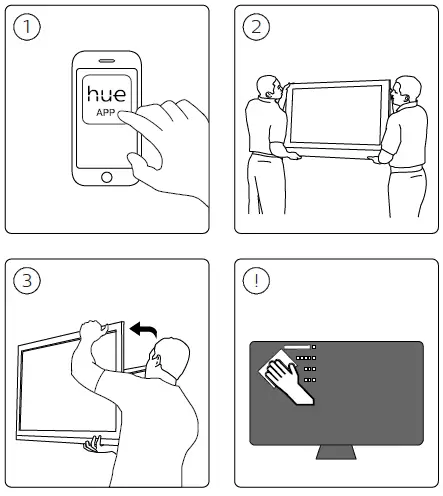 1

hue
APP

2

3

!