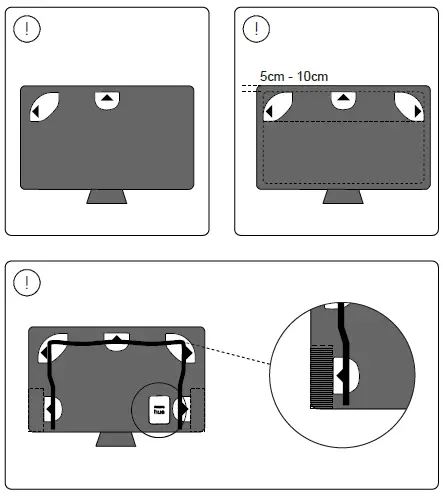 !

!

5cm - 10cm

!

hue