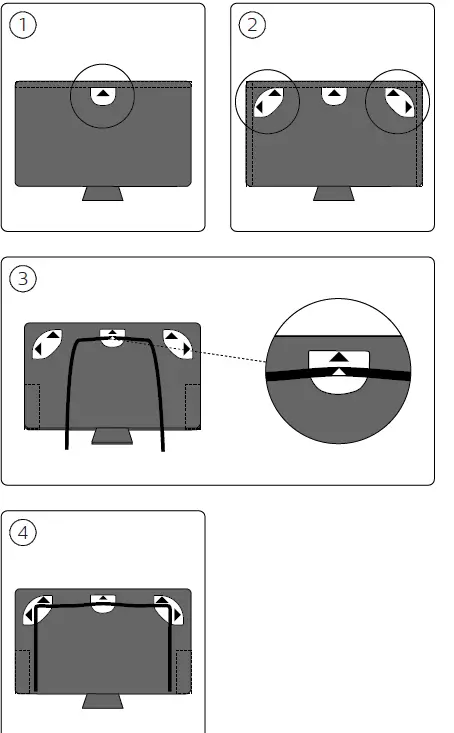 ①

②

③

④