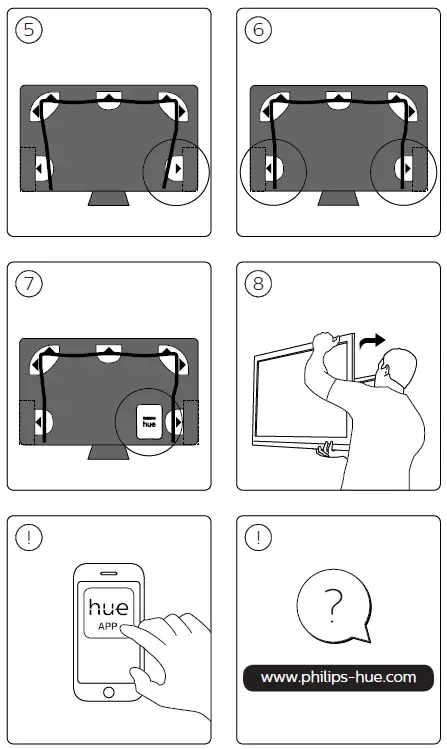 5

6

7

hue

8

!

hue
APP

!

?

www.philips-hue.com