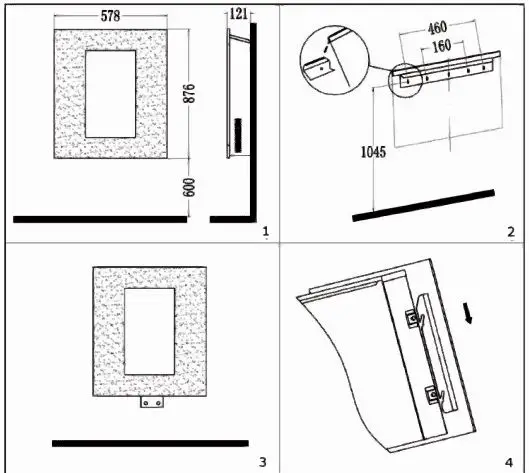 578
121
876
600
1
460
160
1045
2
3
4