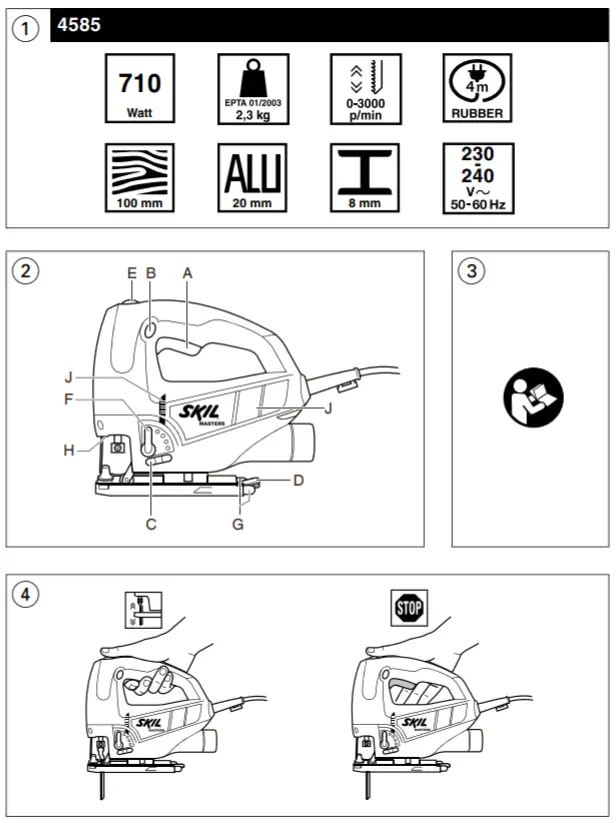 1 4585

710
Watt

EPTA 01/2003
2,3 kg

0-3000
p/min

4m
RUBBER

100 mm

ALU
20 mm

8 mm

230
-
240
V~
50-60 Hz

2

E B A
J
F
H
SKIL MASTERS
J
D
C G

3

4

STOP

SKIL

SKIL