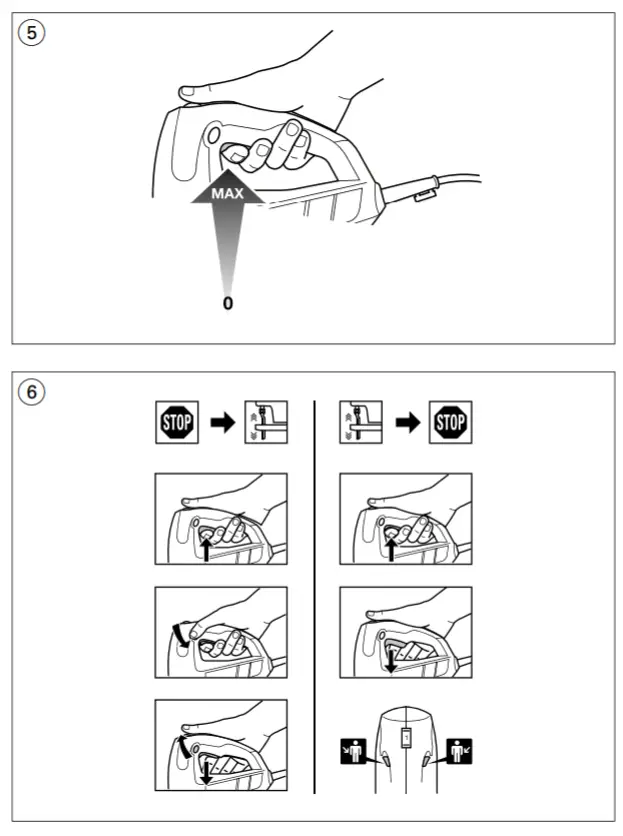 5

MAX

0

6

STOP

STOP

1