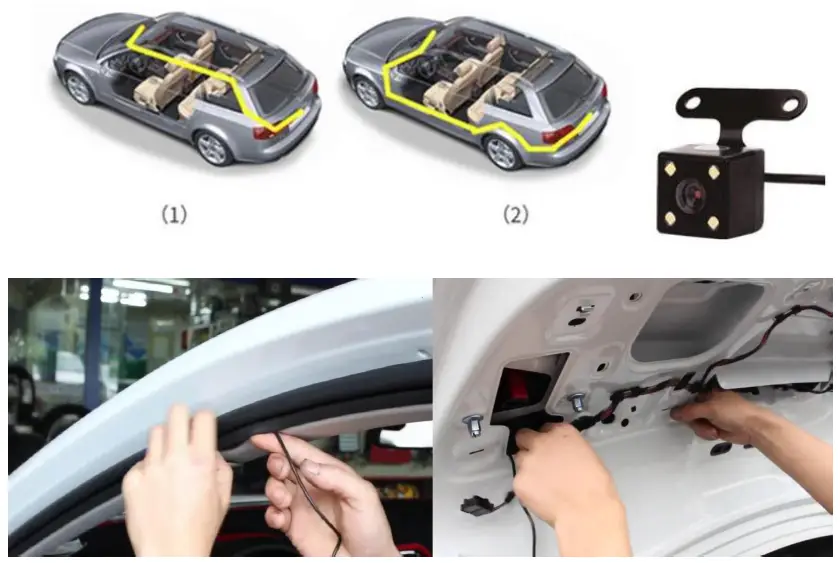 (1)

(2)