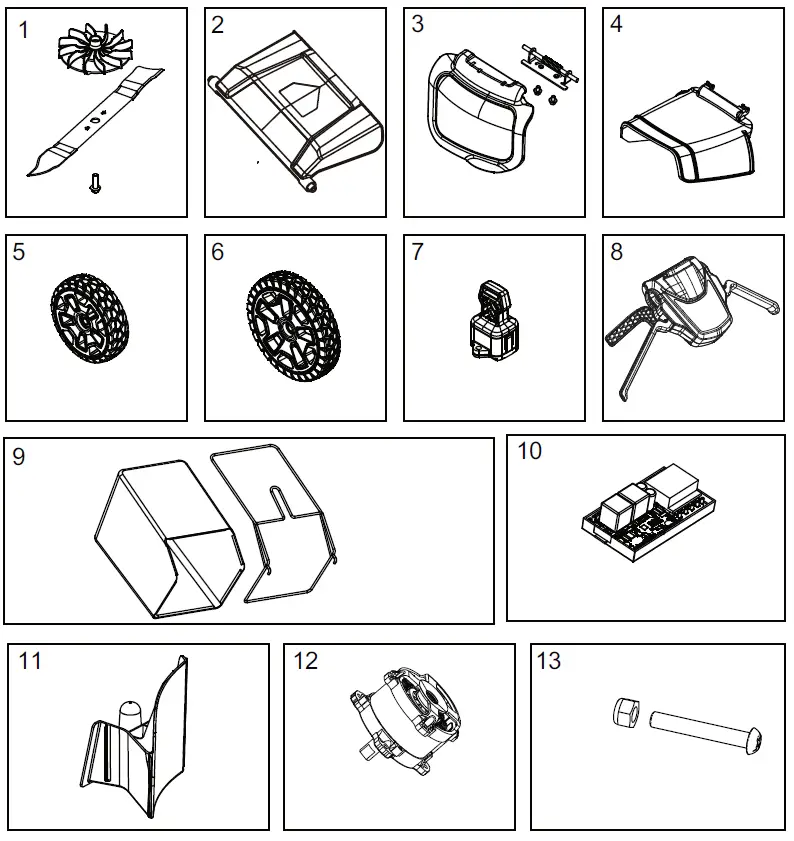 1

2

3

4

5

6

7

8

9

10

11

12

13